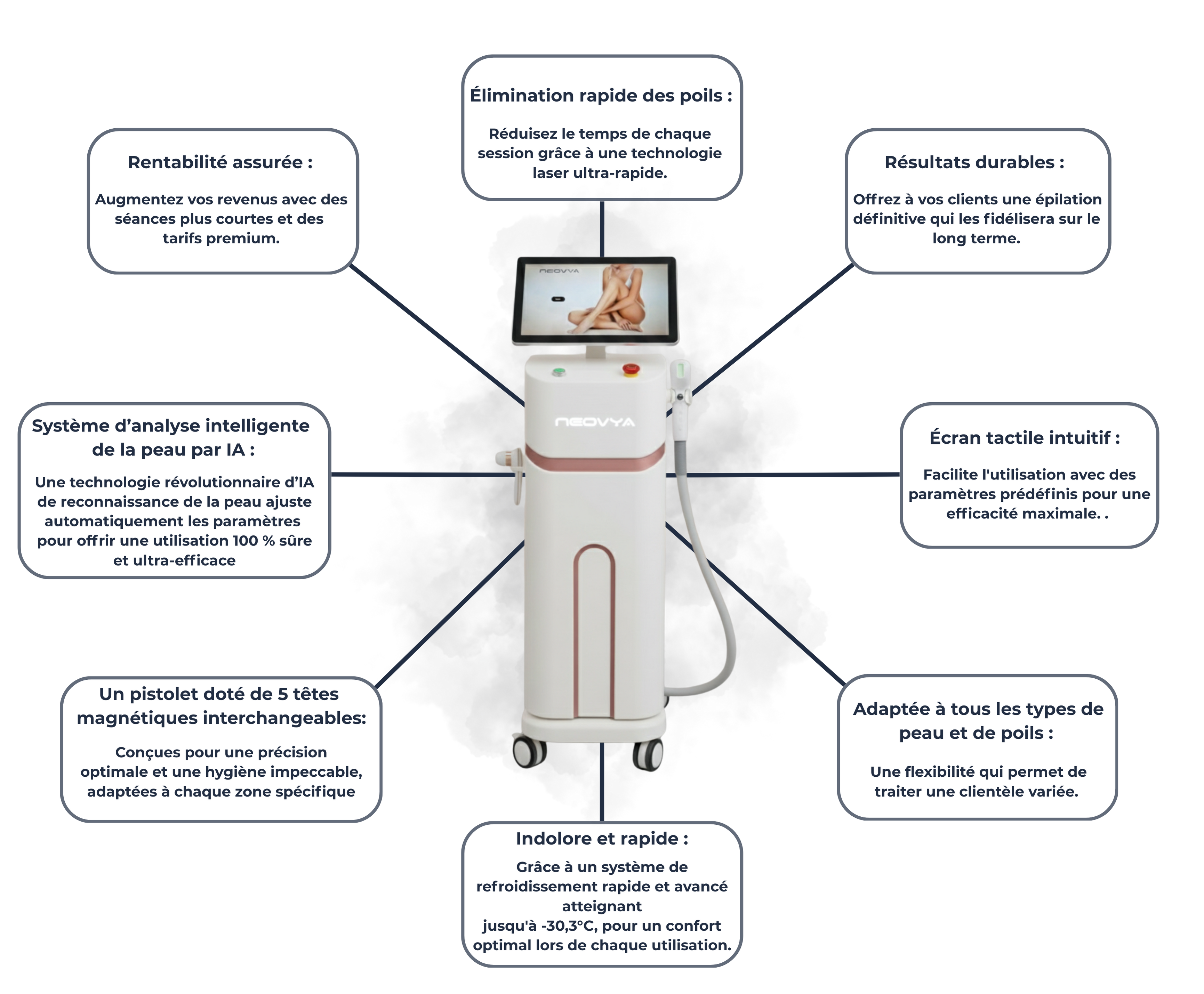 Élimination rapide des poils :

Réduisez le temps de chaque session grâce à une technologie laser ultra-rapide.

Rentabilité assurée :

Augmentez vos revenus avec des séances plus courtes et des tarifs premium.

Résultats durables :

Offrez à vos clients une épilation définitive qui les fidélisera sur le long terme.

NEOVYA

NEOVYA

Système d'analyse intelligente de la peau par IA :

Une technologie révolutionnaire d'IA de reconnaissance de la peau ajuste automatiquement les paramètres pour offrir une utilisation 100 % sûre et ultra-efficace

Écran tactile intuitif :

Facilite l'utilisation avec des paramètres prédéfinis pour une efficacité maximale. .

Un pistolet doté de 5 têtes magnétiques interchangeables:

Conçues pour une précision optimale et une hygiène impeccable, adaptées à chaque zone spécifique

Adaptée à tous les types de peau et de poils :

Une flexibilité qui permet de traiter une clientèle variée.

Indolore et rapide :

Grâce à un système de refroidissement rapide et avancé atteignant
jusqu'à -30,3°C, pour un confort optimal lors de chaque utilisation.